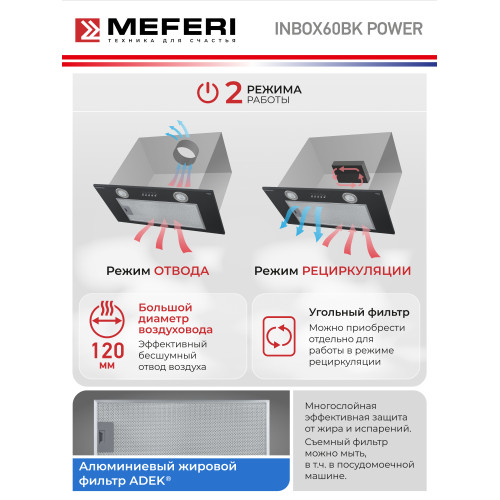 MEFERI
ТЕХНИКА ДЛЯ СЧАСТЬЯ

INBOX60BK POWER

2 РЕЖИМА РАБОТЫ

Режим ОТВОДА

Режим РЕЦИРКУЛЯЦИИ

120 мм

Большой диаметр воздуховода

Эффективный бесшумный отвод воздуха

Угольный фильтр

Можно приобрести отдельно для работы в режиме рециркуляции

Алюминиевый жировой фильтр ADEK®

Многослойная эффективная защита от жира и испарений. Съемный фильтр можно мыть, в т.ч. в посудомоечной машине.