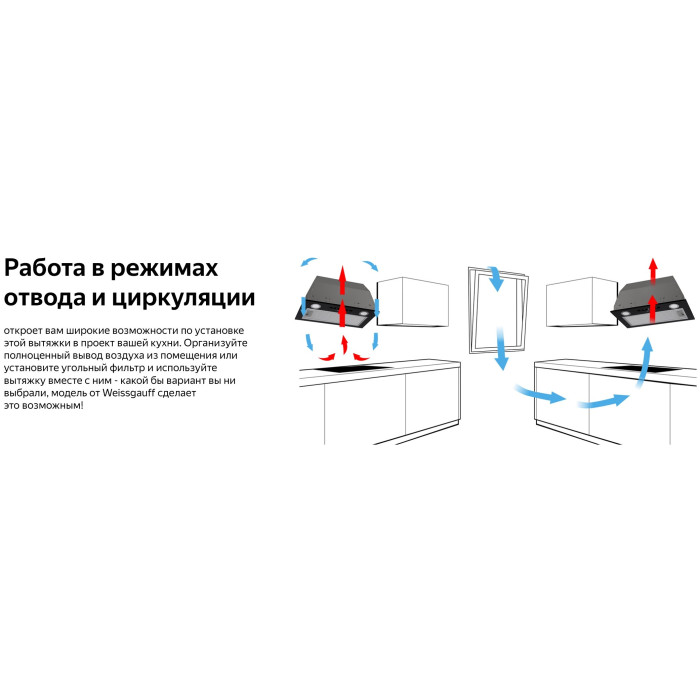 Работа в режимах отвода и циркуляции

откроет вам широкие возможности по установке этой вытяжки в проект вашей кухни. Организуйте полноценный вывод воздуха из помещения или установите угольный фильтр и используйте вытяжку вместе с ним - какой бы вариант вы ни выбрали, модель от Weissgauff сделает это возможным!