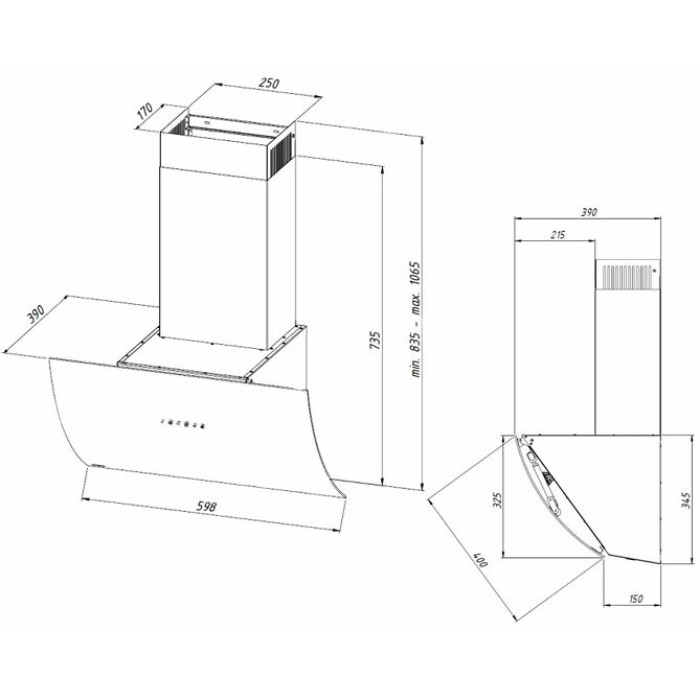 250
170
390
735
min. 835 - max. 1065
598
390
215
325
345
400
150