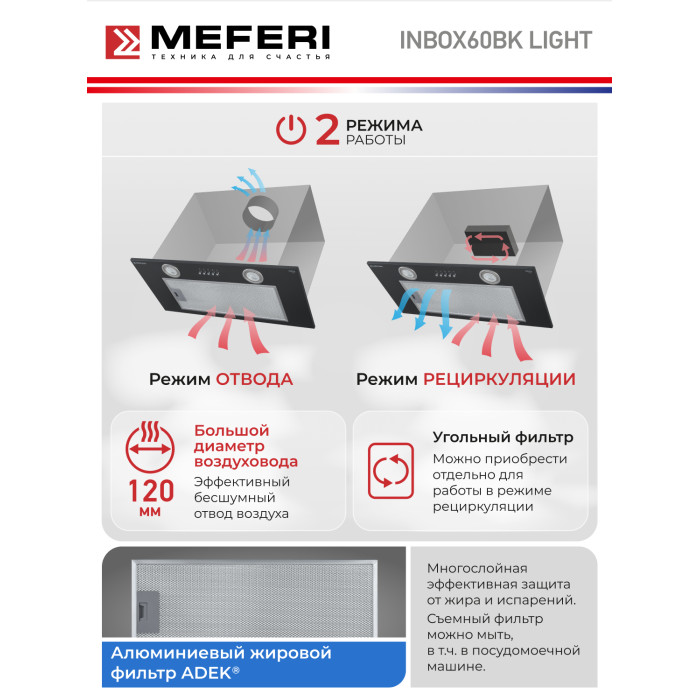 MEFERI
ТЕХНИКА ДЛЯ СЧАСТЬЯ

INBOX60BK LIGHT

2 РЕЖИМА РАБОТЫ

Режим ОТВОДА

Режим РЕЦИРКУЛЯЦИИ

120 мм

Большой диаметр воздуховода

Эффективный бесшумный отвод воздуха

Угольный фильтр

Можно приобрести отдельно для работы в режиме рециркуляции

Алюминиевый жировой фильтр ADEK®

Многослойная эффективная защита от жира и испарений. Съемный фильтр можно мыть, в т.ч. в посудомоечной машине.