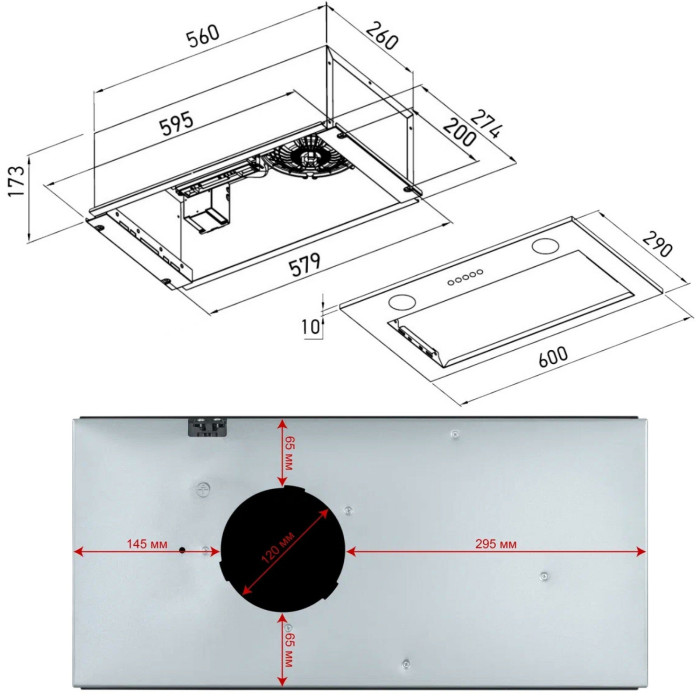 560
260
595
274
200
173
579
290
10
600
65 мм
145 мм
120 мм
295 мм
65 мм