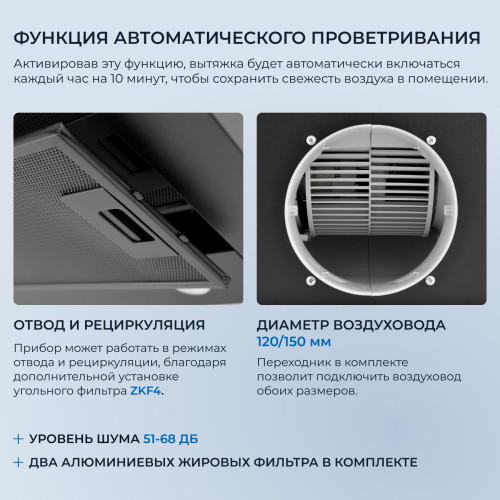 ФУНКЦИЯ АВТОМАТИЧЕСКОГО ПРОВЕТРИВАНИЯ

Активировав эту функцию, вытяжка будет автоматически включаться каждый час на 10 минут, чтобы сохранить свежесть воздуха в помещении.

ОТВОД И РЕЦИРКУЛЯЦИЯ

Прибор может работать в режимах отвода и рециркуляции, благодаря дополнительной установке угольного фильтра ZKF4.

ДИАМЕТР ВОЗДУХОВОДА 120/150 мм

Переходник в комплекте позволит подключить воздуховод обоих размеров.

+ УРОВЕНЬ ШУМА 51-68 ДБ

+ ДВА АЛЮМИНИЕВЫХ ЖИРОВЫХ ФИЛЬТРА В КОМПЛЕКТЕ