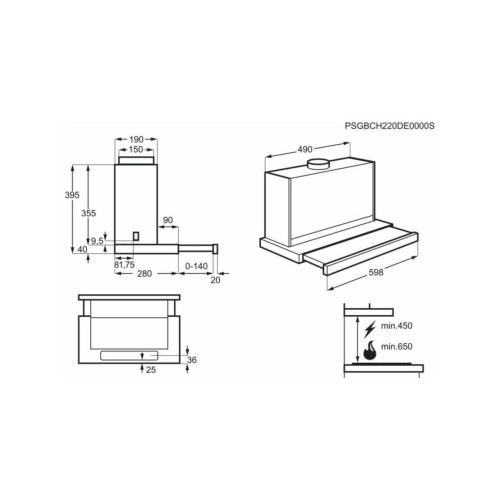 PSGBCH220DE0000S

190
150
395
355
90
9,5
40
81,75
280
0-140
20

490
598

36
25

min.450
min.650