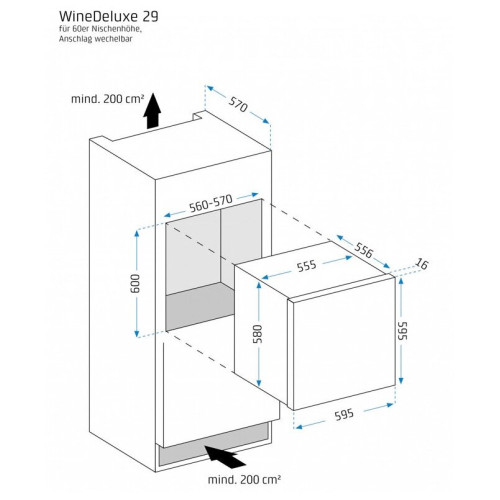 WineDeluxe 29
für 60er Nischenhöhe,
Anschlag wechelbar

mind. 200 cm²

570

560-570

600

556

555

16

580

595

595

mind. 200 cm²