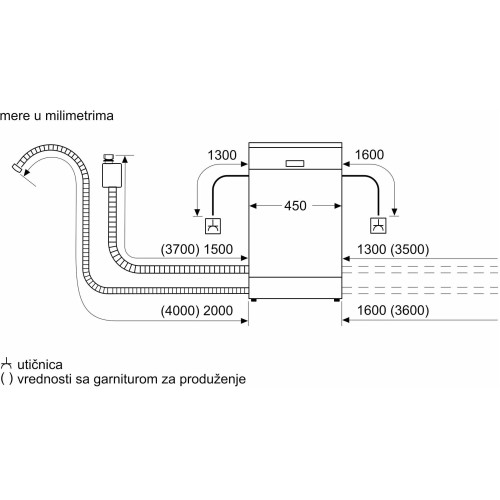 mere u milimetrima

1300

1600

450

(3700) 1500

1300 (3500)

(4000) 2000

1600 (3600)

utičnica
( ) vrednosti sa garniturom za produženje