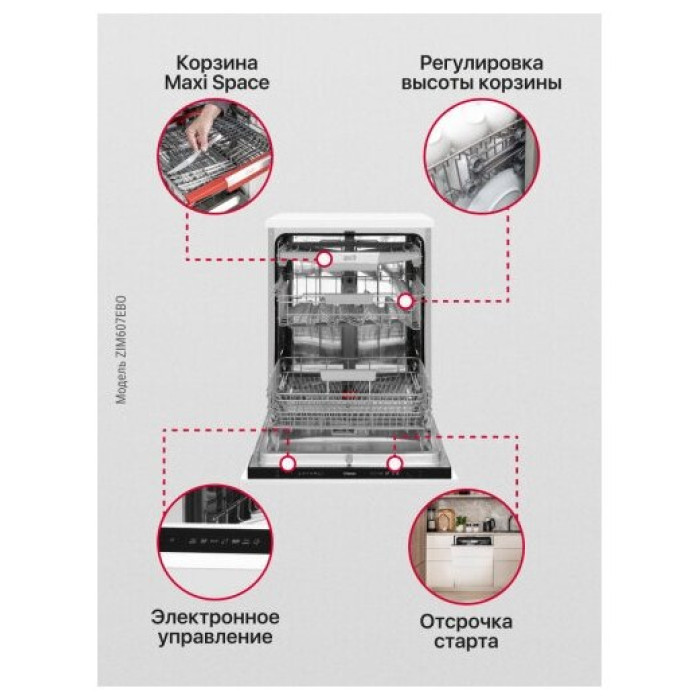 Корзина Maxi Space

Регулировка высоты корзины

Модель ZIM607EBO

Электронное управление

Отсрочка старта