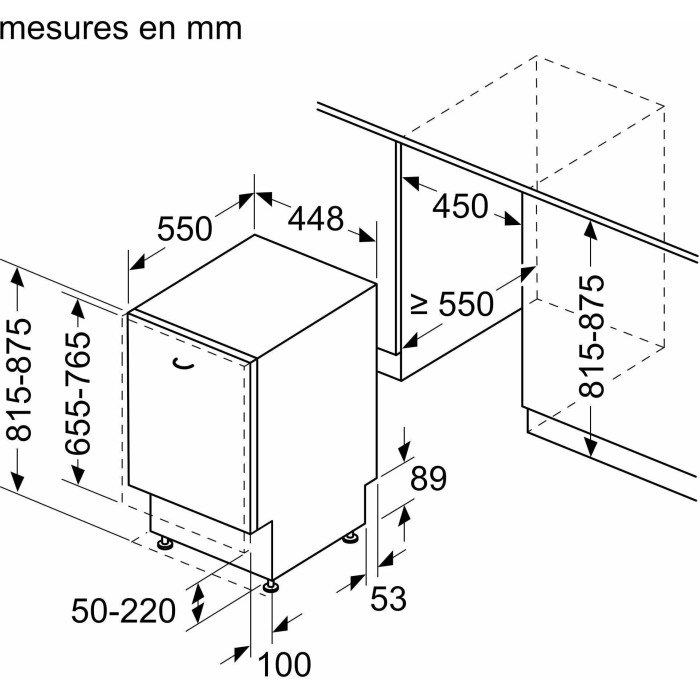 mesures en mm

550
448
450
≥ 550
815-875
815-875
655-765
89
53
50-220
100