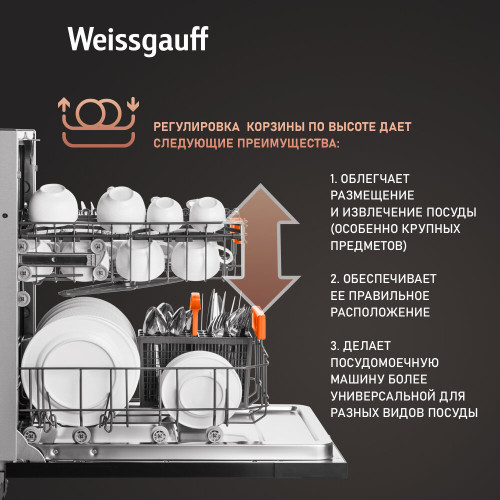 Weissgauff

РЕГУЛИРОВКА КОРЗИНЫ ПО ВЫСОТЕ ДАЕТ СЛЕДУЮЩИЕ ПРЕИМУЩЕСТВА:

1. ОБЛЕГЧАЕТ РАЗМЕЩЕНИЕ И ИЗВЛЕЧЕНИЕ ПОСУДЫ (ОСОБЕННО КРУПНЫХ ПРЕДМЕТОВ)

2. ОБЕСПЕЧИВАЕТ ЕЕ ПРАВИЛЬНОЕ РАСПОЛОЖЕНИЕ

3. ДЕЛАЕТ ПОСУДОМОЕЧНУЮ МАШИНУ БОЛЕЕ УНИВЕРСАЛЬНОЙ ДЛЯ РАЗНЫХ ВИДОВ ПОСУДЫ