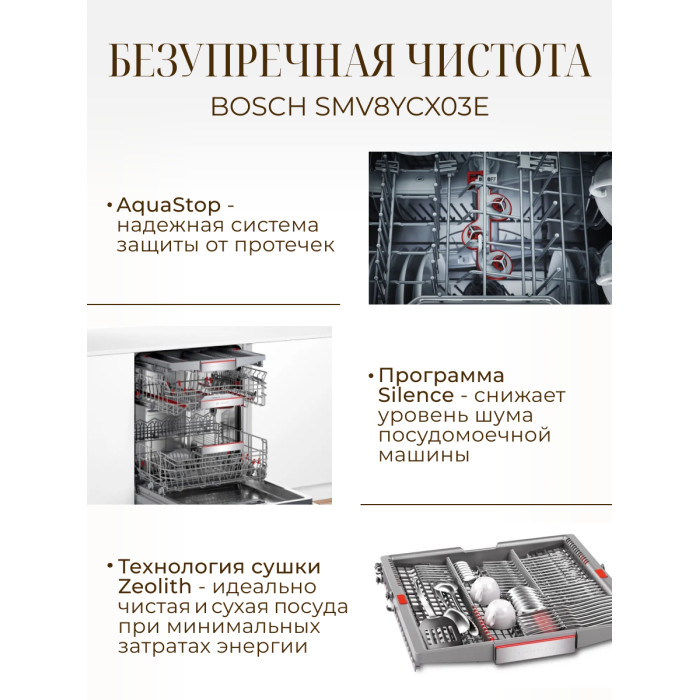 БЕЗУПРЕЧНАЯ ЧИСТОТА
BOSCH SMV8YCX03E

• AquaStop - надежная система защиты от протечек

• Программа Silence - снижает уровень шума посудомоечной машины

• Технология сушки Zeolith - идеально чистая и сухая посуда при минимальных затратах энергии