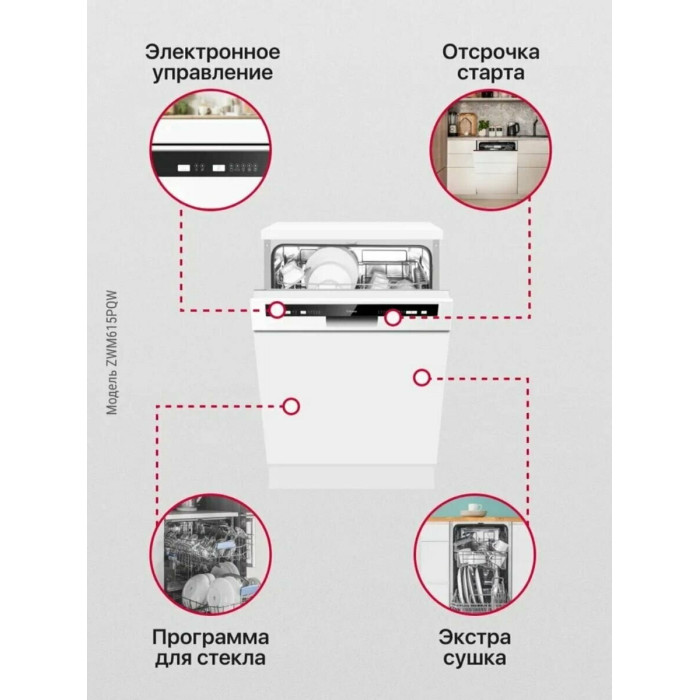 Электронное управление

Отсрочка старта

Модель ZWM615PQW

Программа для стекла

Экстра сушка