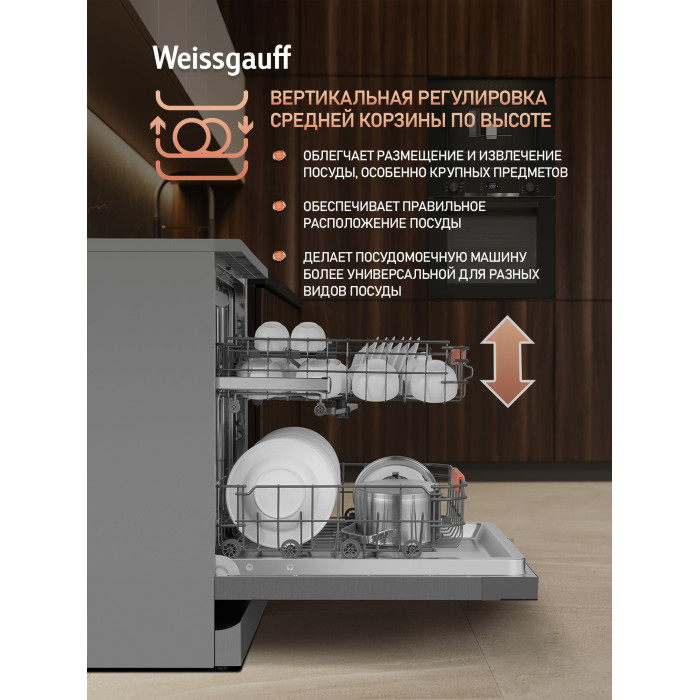 Weissgauff

ВЕРТИКАЛЬНАЯ РЕГУЛИРОВКА СРЕДНЕЙ КОРЗИНЫ ПО ВЫСОТЕ

ОБЛЕГЧАЕТ РАЗМЕЩЕНИЕ И ИЗВЛЕЧЕНИЕ ПОСУДЫ, ОСОБЕННО КРУПНЫХ ПРЕДМЕТОВ

ОБЕСПЕЧИВАЕТ ПРАВИЛЬНОЕ РАСПОЛОЖЕНИЕ ПОСУДЫ

ДЕЛАЕТ ПОСУДОМОЕЧНУЮ МАШИНУ БОЛЕЕ УНИВЕРСАЛЬНОЙ ДЛЯ РАЗНЫХ ВИДОВ ПОСУДЫ