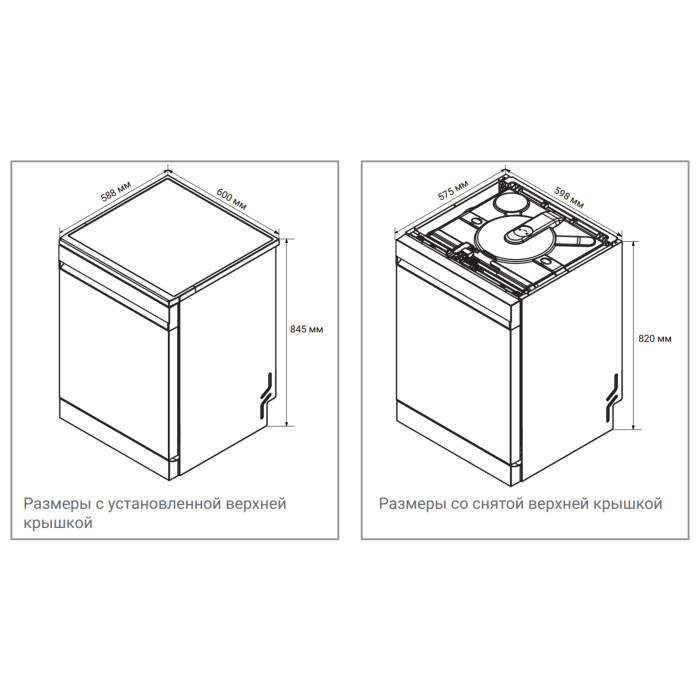 588 мм
600 мм
845 мм

Размеры с установленной верхней крышкой

575 мм
598 мм
820 мм

Размеры со снятой верхней крышкой