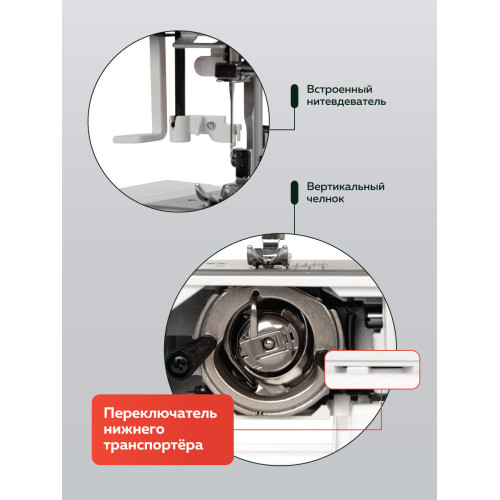 Встроенный нитевдеватель

Вертикальный челнок

Переключатель нижнего транспортёра