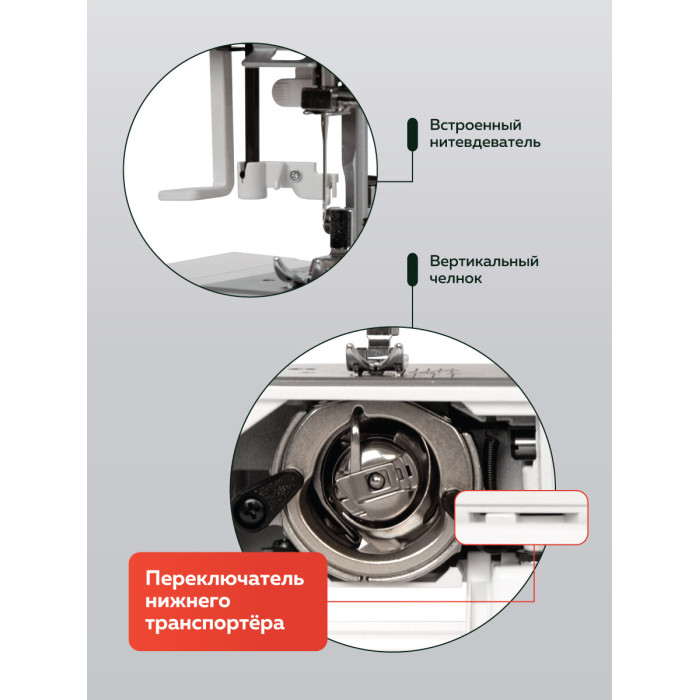 Встроенный нитевдеватель

Вертикальный челнок

Переключатель нижнего транспортёра