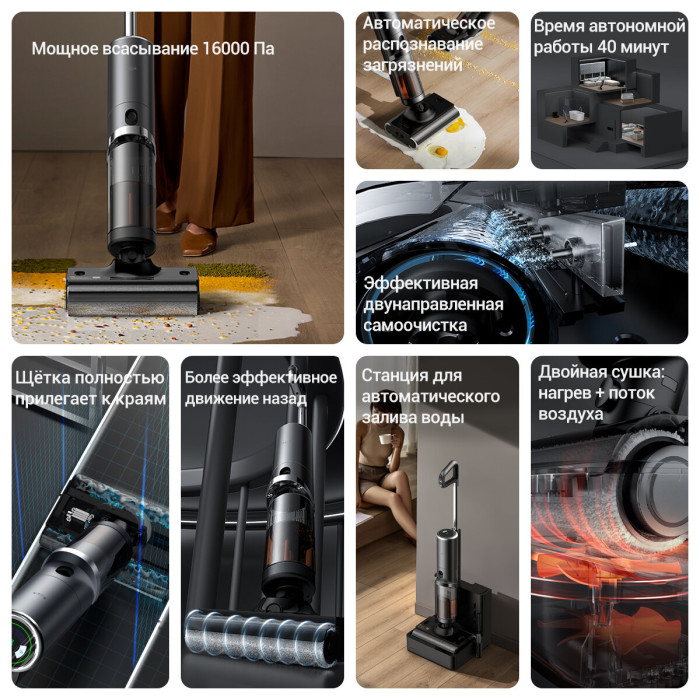 Мощное всасывание 16000 Па

Автоматическое распознавание загрязнений

Время автономной работы 40 минут

Эффективная двунаправленная самоочистка

Щётка полностью прилегает к краям

Более эффективное движение назад

Станция для автоматического залива воды

Двойная сушка: нагрев + поток воздуха