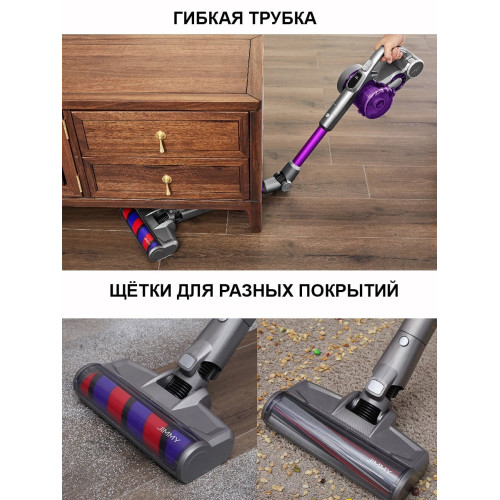 ГИБКАЯ ТРУБКА

ЩЁТКИ ДЛЯ РАЗНЫХ ПОКРЫТИЙ

JIMMY

JIMMY