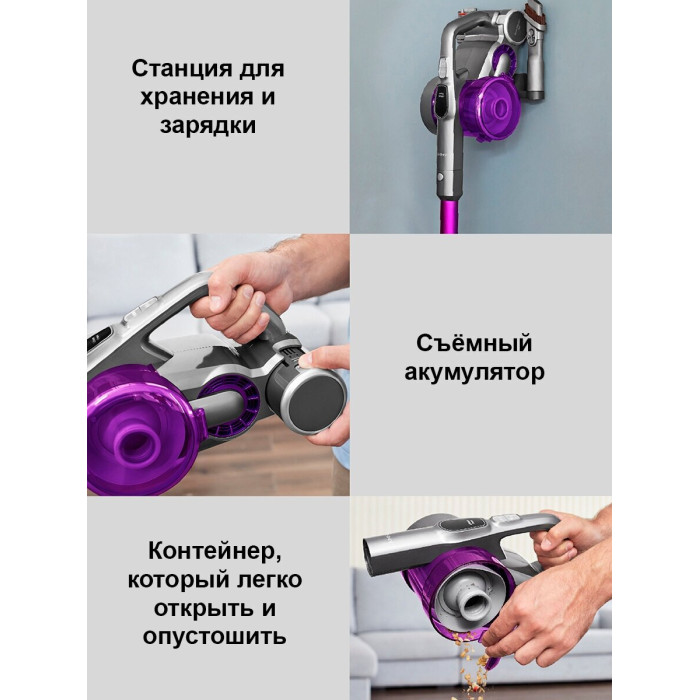 Станция для хранения и зарядки

Съёмный акумулятор

Контейнер, который легко открыть и опустошить