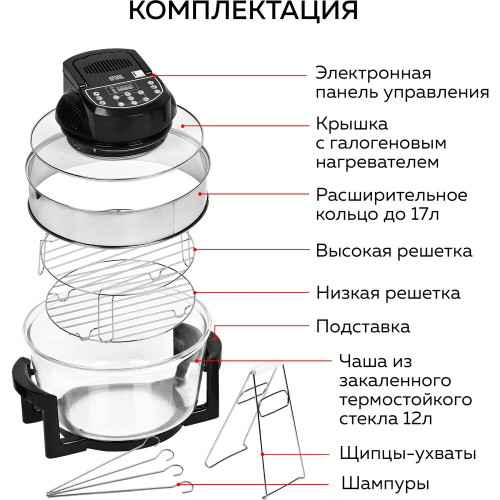 КОМПЛЕКТАЦИЯ

Электронная панель управления

Крышка с галогеновым нагревателем

Расширительное кольцо до 17л

Высокая решетка

Низкая решетка

Подставка

Чаша из закаленного термостойкого стекла 12л

Щипцы-ухваты

Шампуры