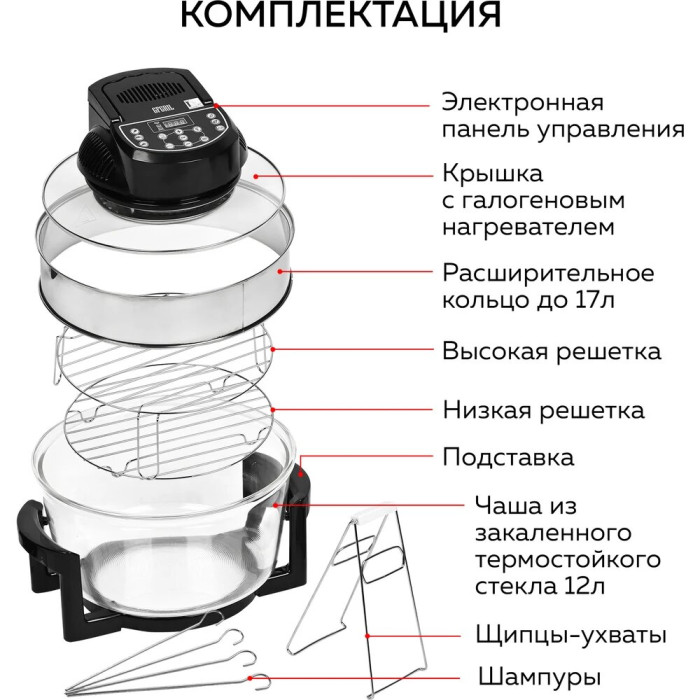 КОМПЛЕКТАЦИЯ

GFGRIL

Электронная панель управления

Крышка с галогеновым нагревателем

Расширительное кольцо до 17л

Высокая решетка

Низкая решетка

Подставка

Чаша из закаленного термостойкого стекла 12л

Щипцы-ухваты

Шампуры