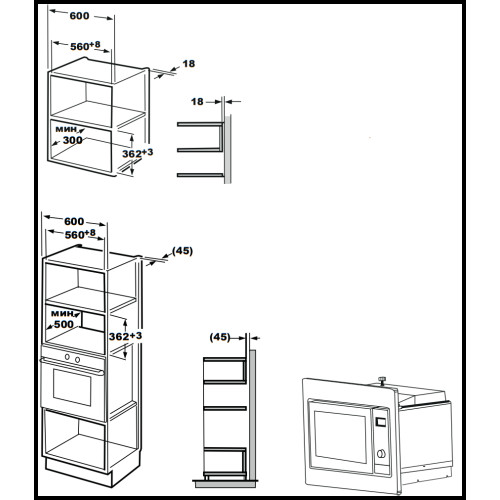 600
$560^{+8}$
18
18
мин.
300
$362^{+3}$

600
$560^{+8}$
(45)
мин.
500
$362^{+3}$
(45)