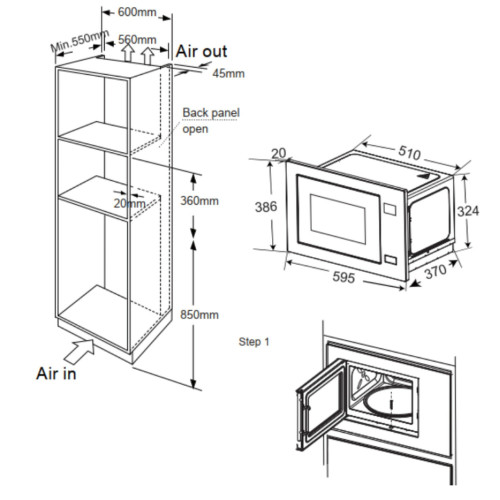 600mm
Min.550mm
560mm
Air out
45mm
Back panel open
20mm
360mm
850mm
Air in
20
510
386
324
595
370
Step 1