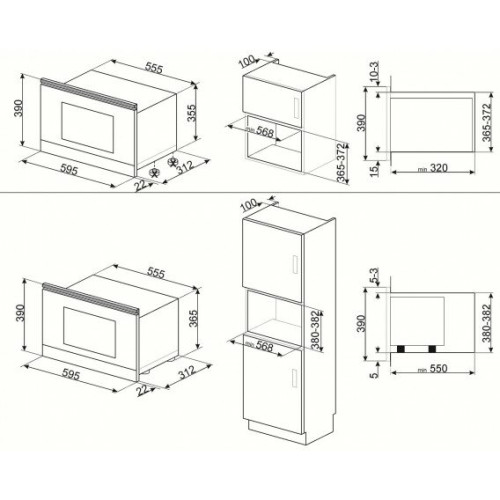 555
390
355
595
22
312
100
min 568
365-372
10-3
390
365-372
15
min 320
555
390
365
595
22
312
100
380-382
min 568
5-3
390
380-382
5
min 550