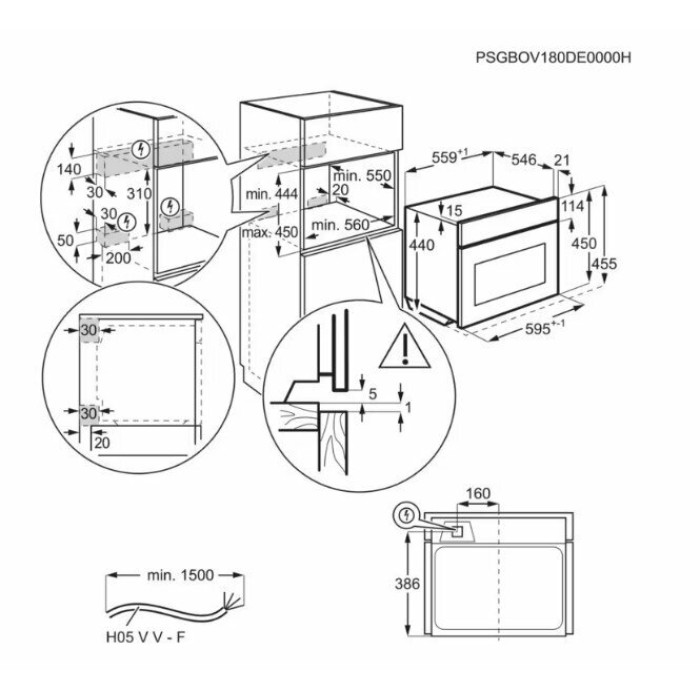 PSGBOV180DE0000H

140
30
310
30
50
200

min. 444
max. 450
min. 550
20
min. 560

$559^{+1}$
546
21
15
114
440
450
455
$595^{+-1}$

30
30
20

5
1

160
386

min. 1500
H05 V V - F