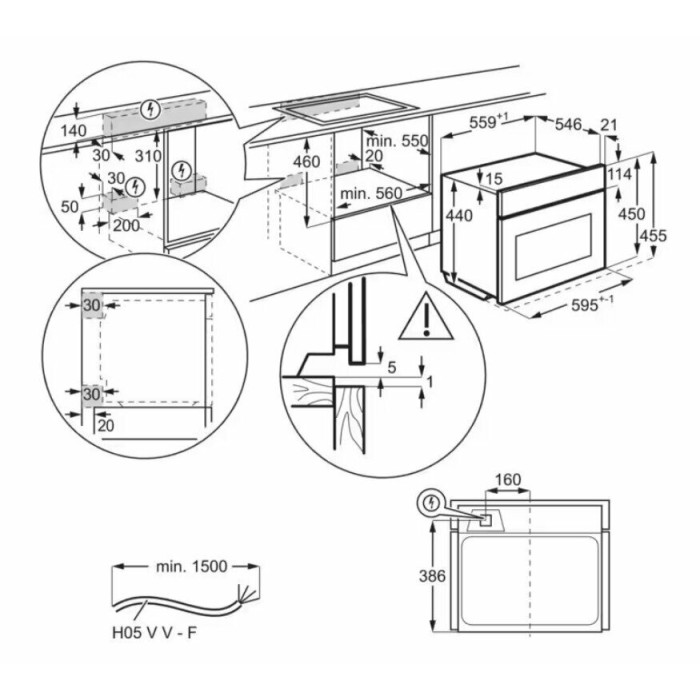 140
30
310
30
50
200
460
min. 550
20
min. 560
$559^{+1}$
546
21
15
114
440
450
455
$595^{+-1}$
30
30
20
5
1
160
386
min. 1500
H05 V V - F