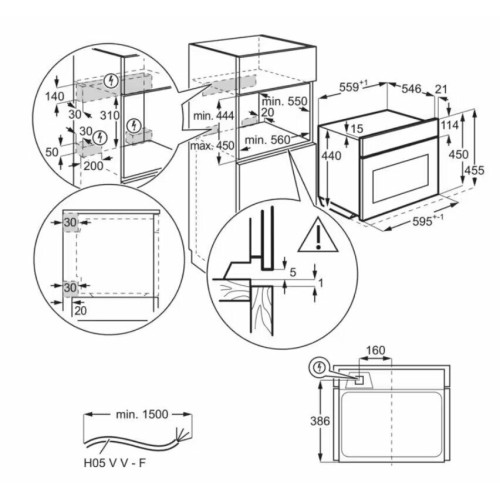 140
30
310
30
50
200
min. 444
max. 450
min. 550
20
min. 560
$559^{+1}$
546
21
15
114
440
450
455
$595^{+-1}$
30
30
20
5
1
160
386
min. 1500
H05 V V - F