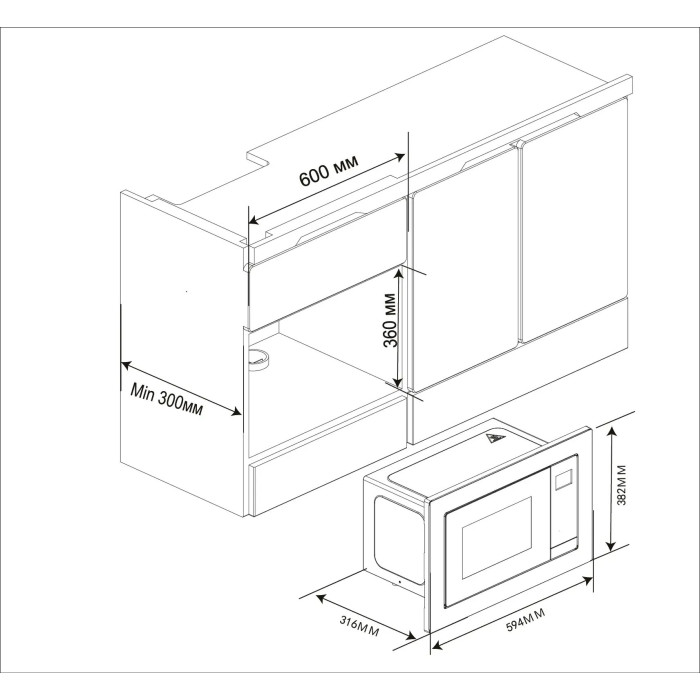 600 мм

360 мм

Min 300мм

382ММ

316ММ

594ММ