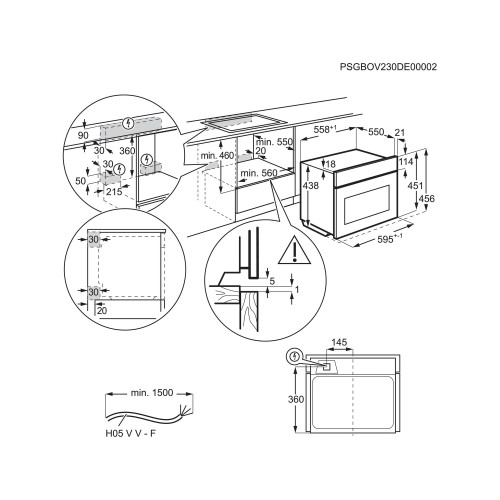 PSGBOV230DE00002

90
30
360
30
50
215

min. 460
min. 550
20
min. 560

$558^{+1}$
550
21
18
114
438
451
456
$595^{+-1}$

30
30
20

5
1

145
360

min. 1500
H05 V V - F