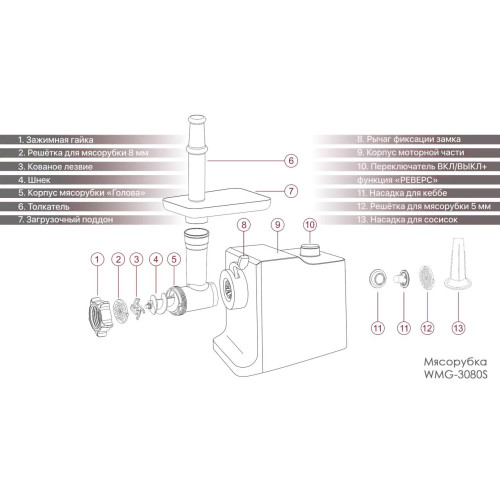 1. Зажимная гайка
2. Решётка для мясорубки 8 мм
3. Кованое лезвие
4. Шнек
5. Корпус мясорубки «Голова»
6. Толкатель
7. Загрузочный поддон

8. Рычаг фиксации замка
9. Корпус моторной части
10. Переключатель ВКЛ/ВЫКЛ+ функция «РЕВЕРС»
11. Насадка для кеббе
12. Решётка для мясорубки 5 мм
13. Насадка для сосисок

6
7
8
9
10
1
2
3
4
5
11
11
12
13

Мясорубка
WMG-3080S