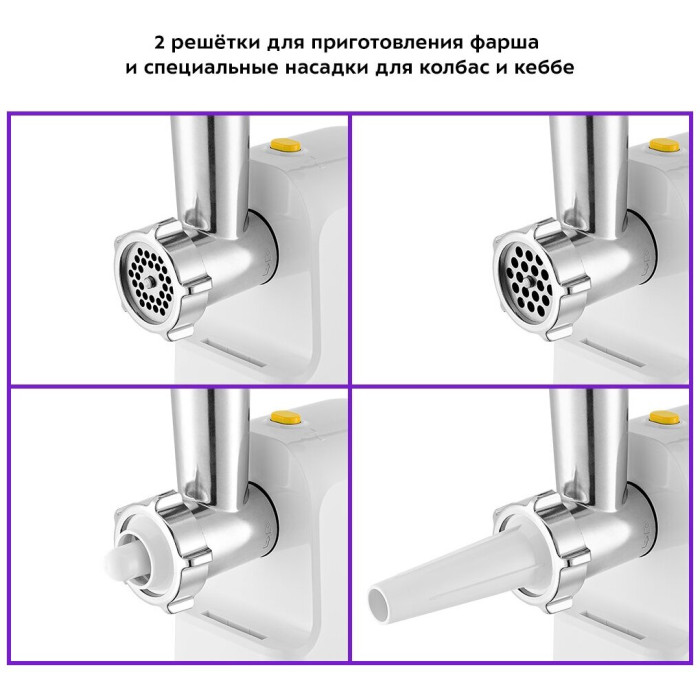 2 решётки для приготовления фарша
и специальные насадки для колбас и кеббе