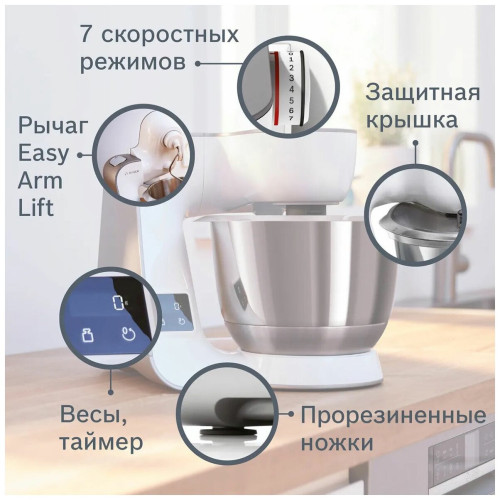 7 скоростных режимов

1
2
3
4
5
6
7

Защитная крышка

Рычаг Easy Arm Lift

0

Весы, таймер

Прорезиненные ножки