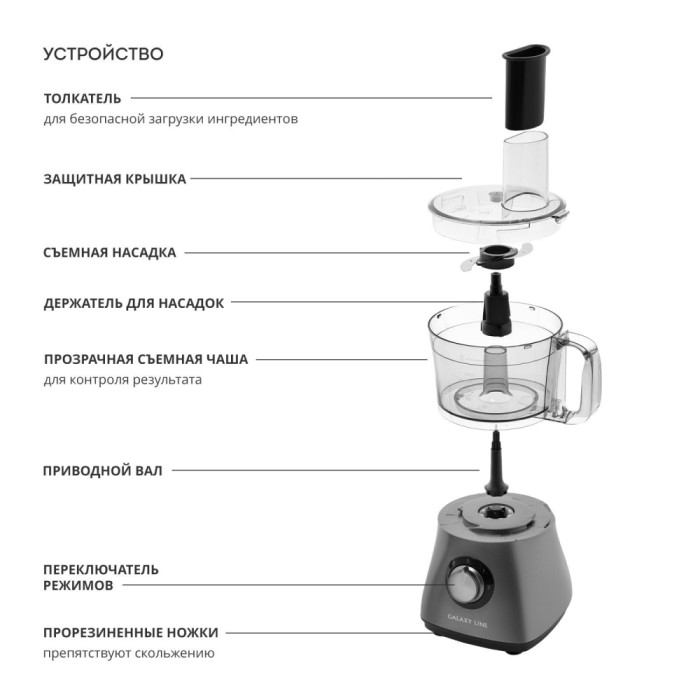 УСТРОЙСТВО

ТОЛКАТЕЛЬ
для безопасной загрузки ингредиентов

ЗАЩИТНАЯ КРЫШКА

СЪЕМНАЯ НАСАДКА

ДЕРЖАТЕЛЬ ДЛЯ НАСАДОК

ПРОЗРАЧНАЯ СЪЕМНАЯ ЧАША
для контроля результата

ПРИВОДНОЙ ВАЛ

ПЕРЕКЛЮЧАТЕЛЬ РЕЖИМОВ

ПРОРЕЗИНЕННЫЕ НОЖКИ
препятствуют скольжению

GALAXY LINE