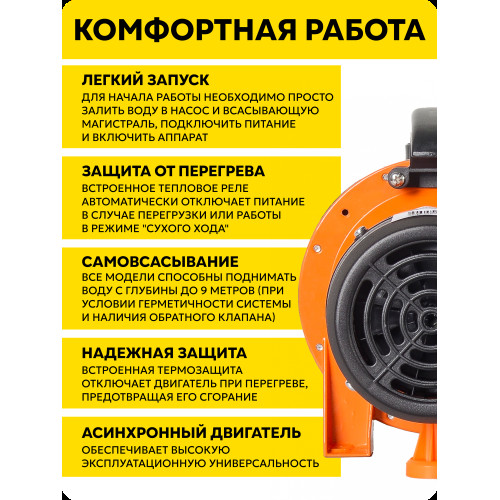 КОМФОРТНАЯ РАБОТА

ЛЕГКИЙ ЗАПУСК
ДЛЯ НАЧАЛА РАБОТЫ НЕОБХОДИМО ПРОСТО ЗАЛИТЬ ВОДУ В НАСОС И ВСАСЫВАЮЩУЮ МАГИСТРАЛЬ, ПОДКЛЮЧИТЬ ПИТАНИЕ И ВКЛЮЧИТЬ АППАРАТ

ЗАЩИТА ОТ ПЕРЕГРЕВА
ВСТРОЕННОЕ ТЕПЛОВОЕ РЕЛЕ АВТОМАТИЧЕСКИ ОТКЛЮЧАЕТ ПИТАНИЕ В СЛУЧАЕ ПЕРЕГРУЗКИ ИЛИ РАБОТЫ В РЕЖИМЕ "СУХОГО ХОДА"

САМОВСАСЫВАНИЕ
ВСЕ МОДЕЛИ СПОСОБНЫ ПОДНИМАТЬ ВОДУ С ГЛУБИНЫ ДО 9 МЕТРОВ (ПРИ УСЛОВИИ ГЕРМЕТИЧНОСТИ СИСТЕМЫ И НАЛИЧИЯ ОБРАТНОГО КЛАПАНА)

НАДЕЖНАЯ ЗАЩИТА
ВСТРОЕННАЯ ТЕРМОЗАЩИТА ОТКЛЮЧАЕТ ДВИГАТЕЛЬ ПРИ ПЕРЕГРЕВЕ, ПРЕДОТВРАЩАЯ ЕГО СГОРАНИЕ

АСИНХРОННЫЙ ДВИГАТЕЛЬ
ОБЕСПЕЧИВАЕТ ВЫСОКУЮ ЭКСПЛУАТАЦИОННУЮ УНИВЕРСАЛЬНОСТЬ