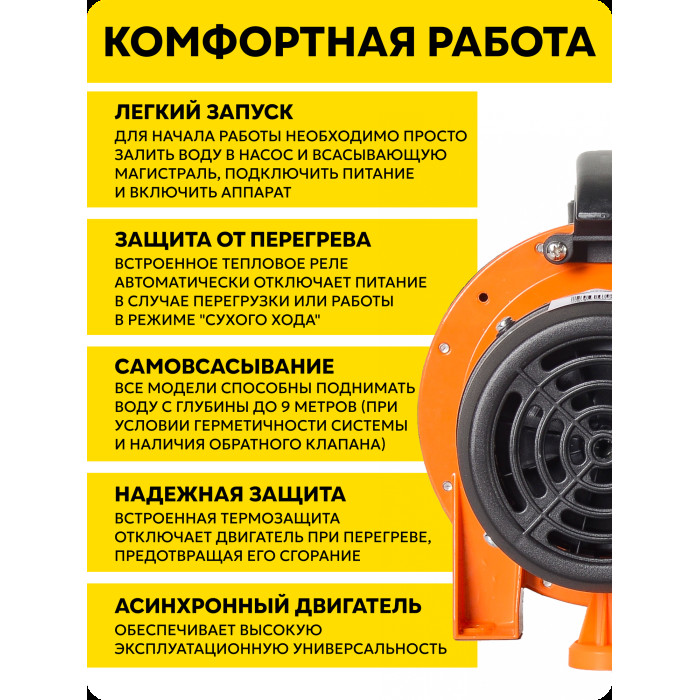 КОМФОРТНАЯ РАБОТА

ЛЕГКИЙ ЗАПУСК
ДЛЯ НАЧАЛА РАБОТЫ НЕОБХОДИМО ПРОСТО ЗАЛИТЬ ВОДУ В НАСОС И ВСАСЫВАЮЩУЮ МАГИСТРАЛЬ, ПОДКЛЮЧИТЬ ПИТАНИЕ И ВКЛЮЧИТЬ АППАРАТ

ЗАЩИТА ОТ ПЕРЕГРЕВА
ВСТРОЕННОЕ ТЕПЛОВОЕ РЕЛЕ АВТОМАТИЧЕСКИ ОТКЛЮЧАЕТ ПИТАНИЕ В СЛУЧАЕ ПЕРЕГРУЗКИ ИЛИ РАБОТЫ В РЕЖИМЕ "СУХОГО ХОДА"

САМОВСАСЫВАНИЕ
ВСЕ МОДЕЛИ СПОСОБНЫ ПОДНИМАТЬ ВОДУ С ГЛУБИНЫ ДО 9 МЕТРОВ (ПРИ УСЛОВИИ ГЕРМЕТИЧНОСТИ СИСТЕМЫ И НАЛИЧИЯ ОБРАТНОГО КЛАПАНА)

НАДЕЖНАЯ ЗАЩИТА
ВСТРОЕННАЯ ТЕРМОЗАЩИТА ОТКЛЮЧАЕТ ДВИГАТЕЛЬ ПРИ ПЕРЕГРЕВЕ, ПРЕДОТВРАЩАЯ ЕГО СГОРАНИЕ

АСИНХРОННЫЙ ДВИГАТЕЛЬ
ОБЕСПЕЧИВАЕТ ВЫСОКУЮ ЭКСПЛУАТАЦИОННУЮ УНИВЕРСАЛЬНОСТЬ