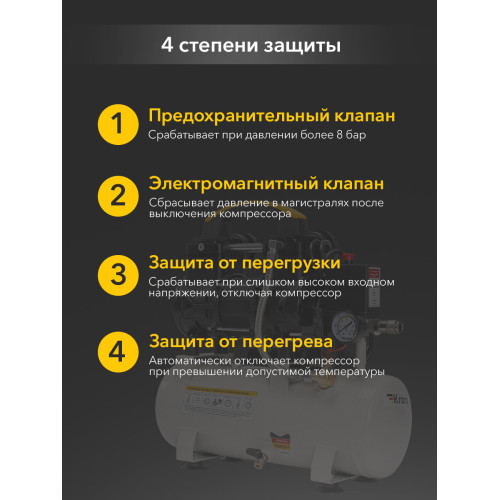 4 степени защиты

1 Предохранительный клапан
Срабатывает при давлении более 8 бар

2 Электромагнитный клапан
Сбрасывает давление в магистралях после выключения компрессора

3 Защита от перегрузки
Срабатывает при слишком высоком входном напряжении, отключая компрессор

4 Защита от перегрева
Автоматически отключает компрессор при превышении допустимой температуры

Kron