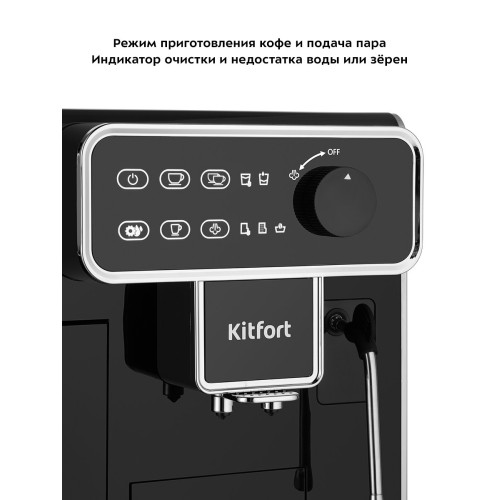 Режим приготовления кофе и подача пара
Индикатор очистки и недостатка воды или зёрен

OFF

Kitfort