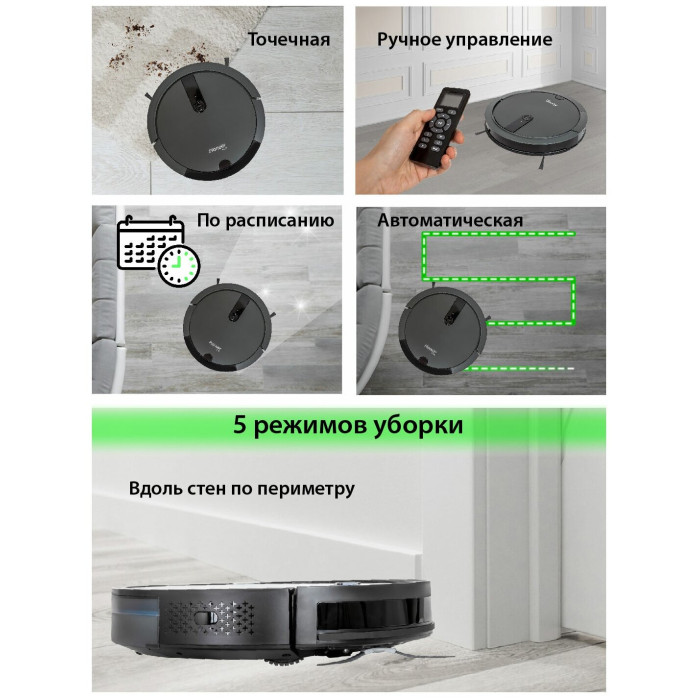 Точечная

Ручное управление

По расписанию

Автоматическая

5 режимов уборки

Вдоль стен по периметру