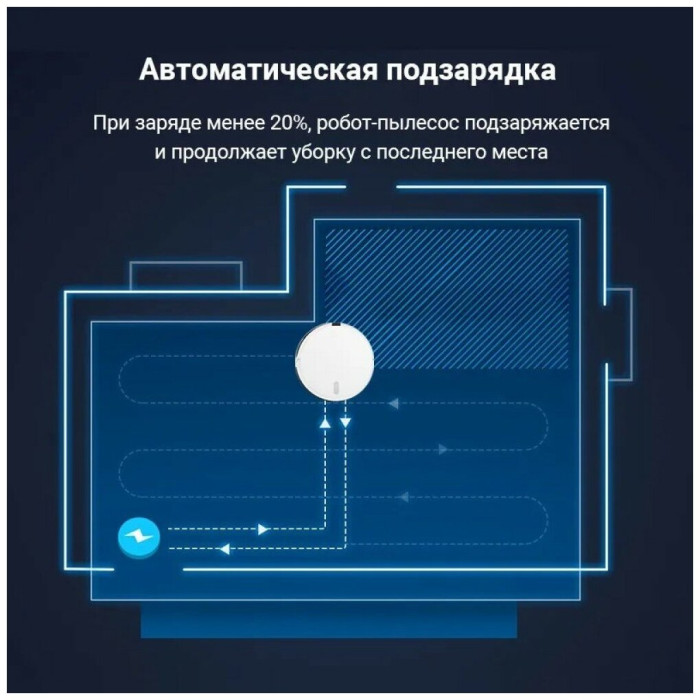 Автоматическая подзарядка

При заряде менее 20%, робот-пылесос подзаряжается и продолжает уборку с последнего места