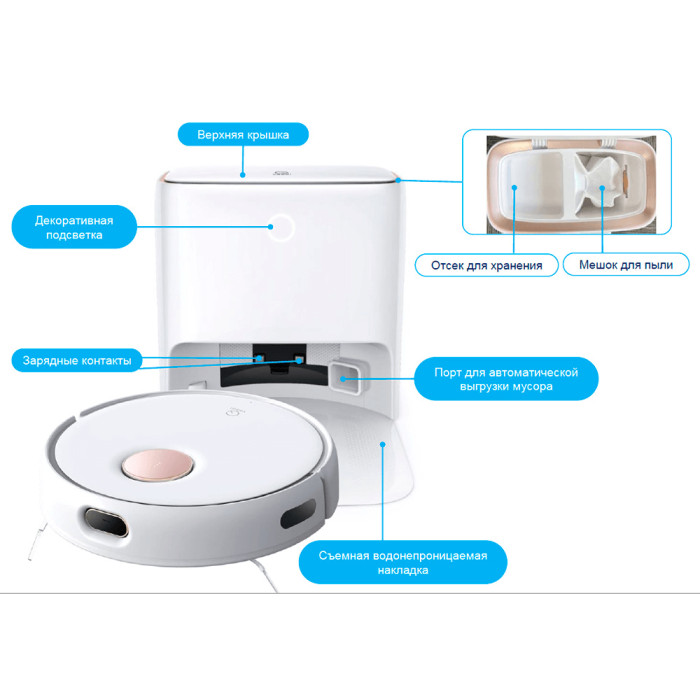 Верхняя крышка

Декоративная подсветка

Отсек для хранения

Мешок для пыли

Зарядные контакты

Порт для автоматической выгрузки мусора

Съемная водонепроницаемая накладка