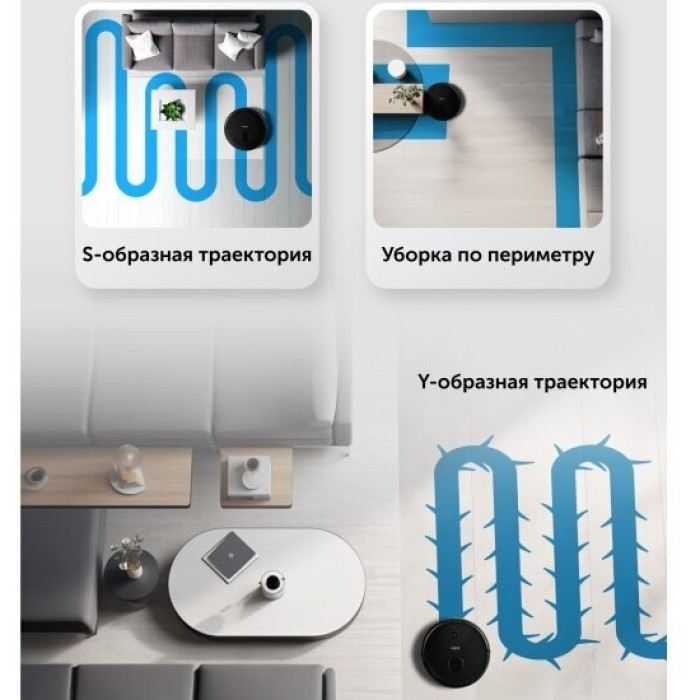 S-образная траектория

Уборка по периметру

Y-образная траектория