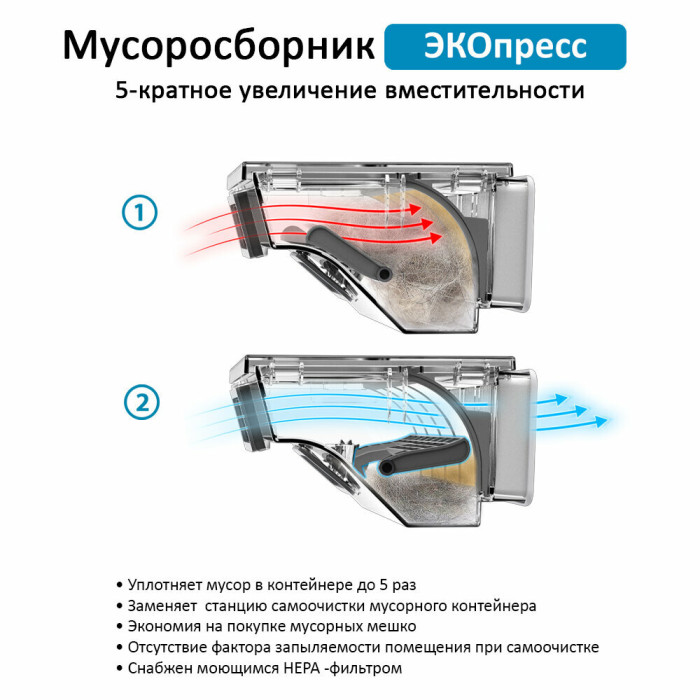 Мусоросборник ЭКОпресс

5-кратное увеличение вместительности

1

2

• Уплотняет мусор в контейнере до 5 раз
• Заменяет станцию самоочистки мусорного контейнера
• Экономия на покупке мусорных мешко
• Отсутствие фактора запыляемости помещения при самоочистке
• Снабжен моющимся HEPA -фильтром