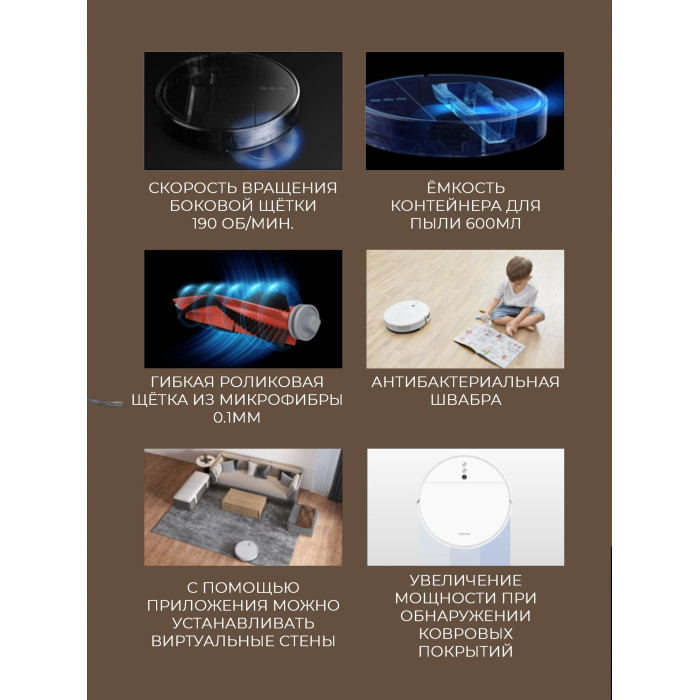 СКОРОСТЬ ВРАЩЕНИЯ БОКОВОЙ ЩЁТКИ 190 ОБ/МИН.

ЁМКОСТЬ КОНТЕЙНЕРА ДЛЯ ПЫЛИ 600МЛ

ГИБКАЯ РОЛИКОВАЯ ЩЁТКА ИЗ МИКРОФИБРЫ 0.1ММ

АНТИБАКТЕРИАЛЬНАЯ ШВАБРА

С ПОМОЩЬЮ ПРИЛОЖЕНИЯ МОЖНО УСТАНАВЛИВАТЬ ВИРТУАЛЬНЫЕ СТЕНЫ

УВЕЛИЧЕНИЕ МОЩНОСТИ ПРИ ОБНАРУЖЕНИИ КОВРОВЫХ ПОКРЫТИЙ