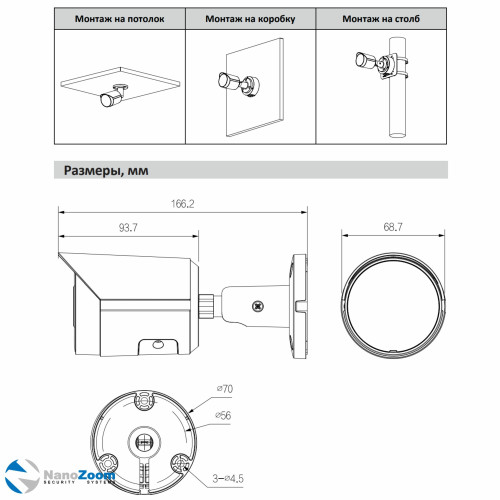 | Монтаж на потолок | Монтаж на коробку | Монтаж на столб |
|---|---|---|
| | | |

Размеры, мм

166.2

93.7

68.7

⌀70

⌀56

3–⌀4.5

NanoZoom
SECURITY SYSTEMS