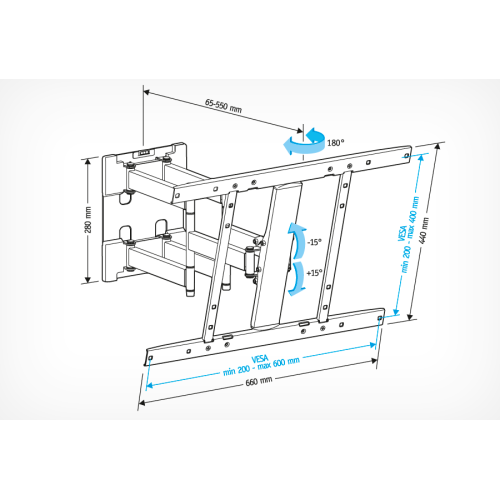 65-550 mm
180°
280 mm
-15°
+15°
VESA
min 200 - max 400 mm
440 mm
VESA
min 200 - max 600 mm
660 mm