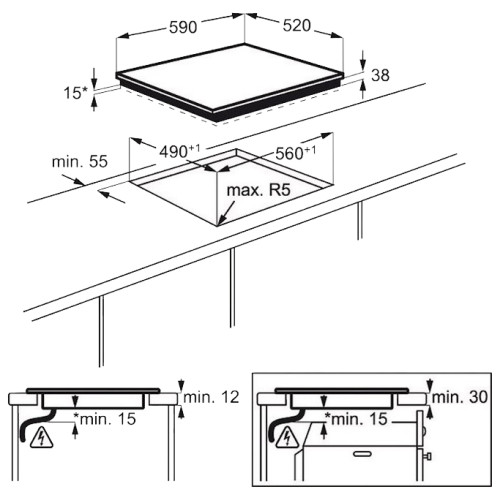 590
520
38
15*
$490^{+1}$
$560^{+1}$
min. 55
max. R5
min. 12
*min. 15
min. 30
*min. 15